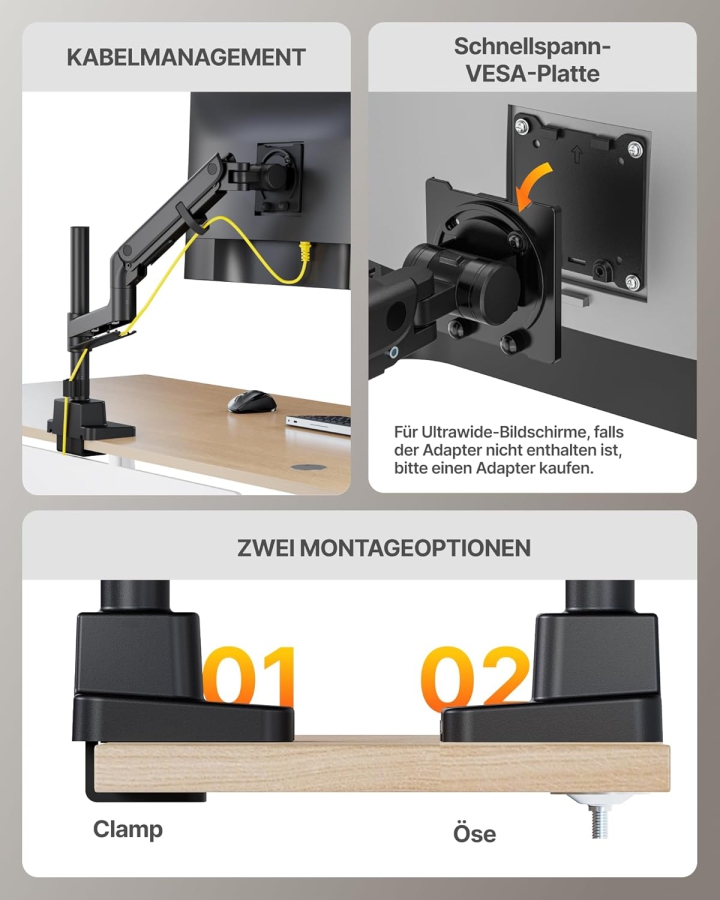 KABELMANAGEMENT

Schnellspann-VESA-Platte

Für Ultrawide-Bildschirme, falls der Adapter nicht enthalten ist, bitte einen Adapter kaufen.

ZWEI MONTAGEOPTIONEN

01

02

Clamp

Öse